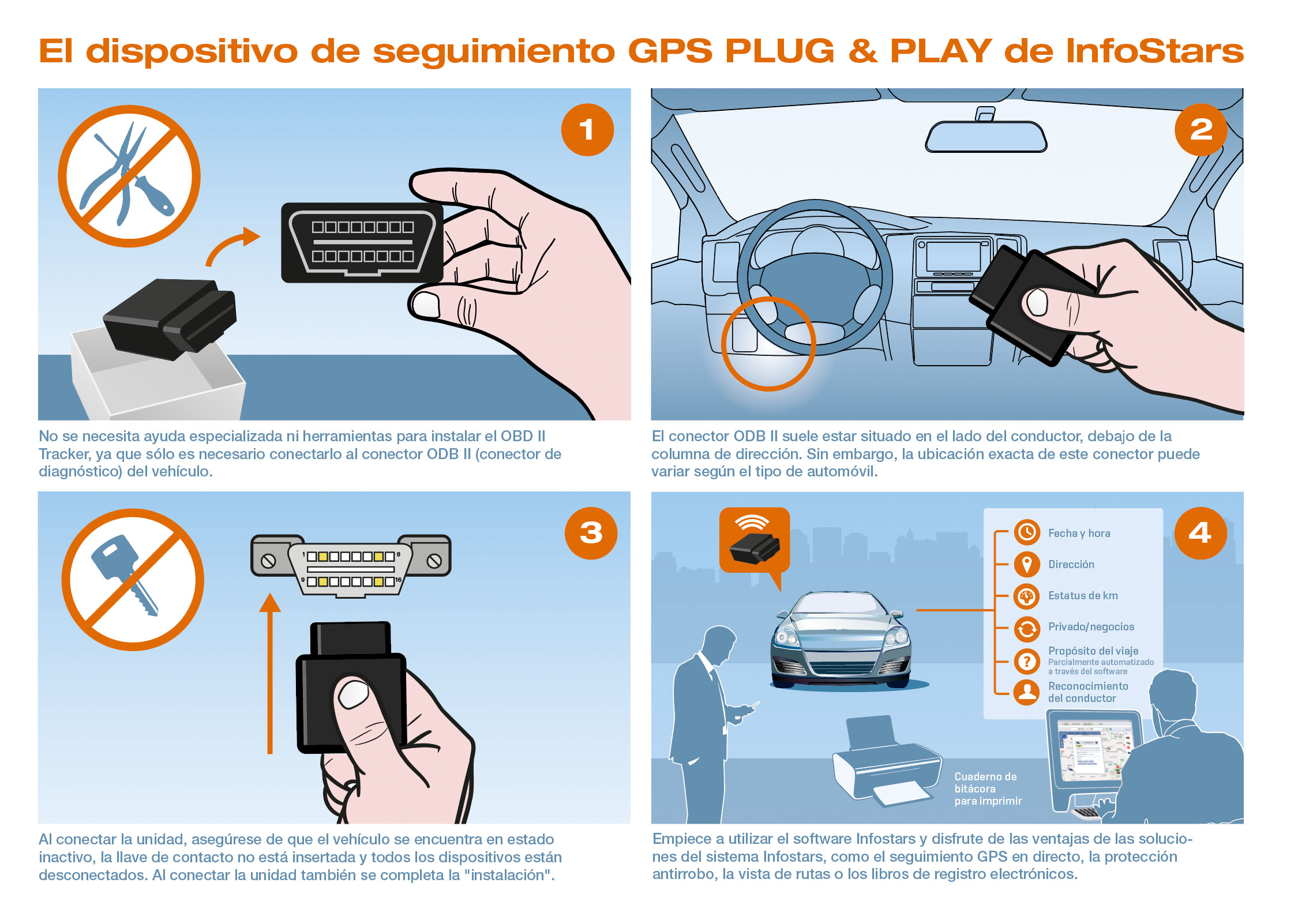 El dispositivo de seguimiento GPS PLUG & PLAY de InfoStars

1

No se necesita ayuda especializada ni herramientas para instalar el OBD II Tracker, ya que sólo es necesario conectarlo al conector ODB II (conector de diagnóstico) del vehículo.

2

El conector ODB II suele estar situado en el lado del conductor, debajo de la columna de dirección. Sin embargo, la ubicación exacta de este conector puede variar según el tipo de automóvil.

3

1 8
9 16

Al conectar la unidad, asegúrese de que el vehículo se encuentra en estado inactivo, la llave de contacto no está insertada y todos los dispositivos están desconectados. Al conectar la unidad también se completa la "instalación".

4

Fecha y hora
Dirección
Estatus de km
Privado/negocios
Propósito del viaje
Parcialmente automatizado a través del software
Reconocimiento del conductor

Cuaderno de bitácora para imprimir

Empiece a utilizar el software Infostars y disfrute de las ventajas de las soluciones del sistema Infostars, como el seguimiento GPS en directo, la protección antirrobo, la vista de rutas o los libros de registro electrónicos.